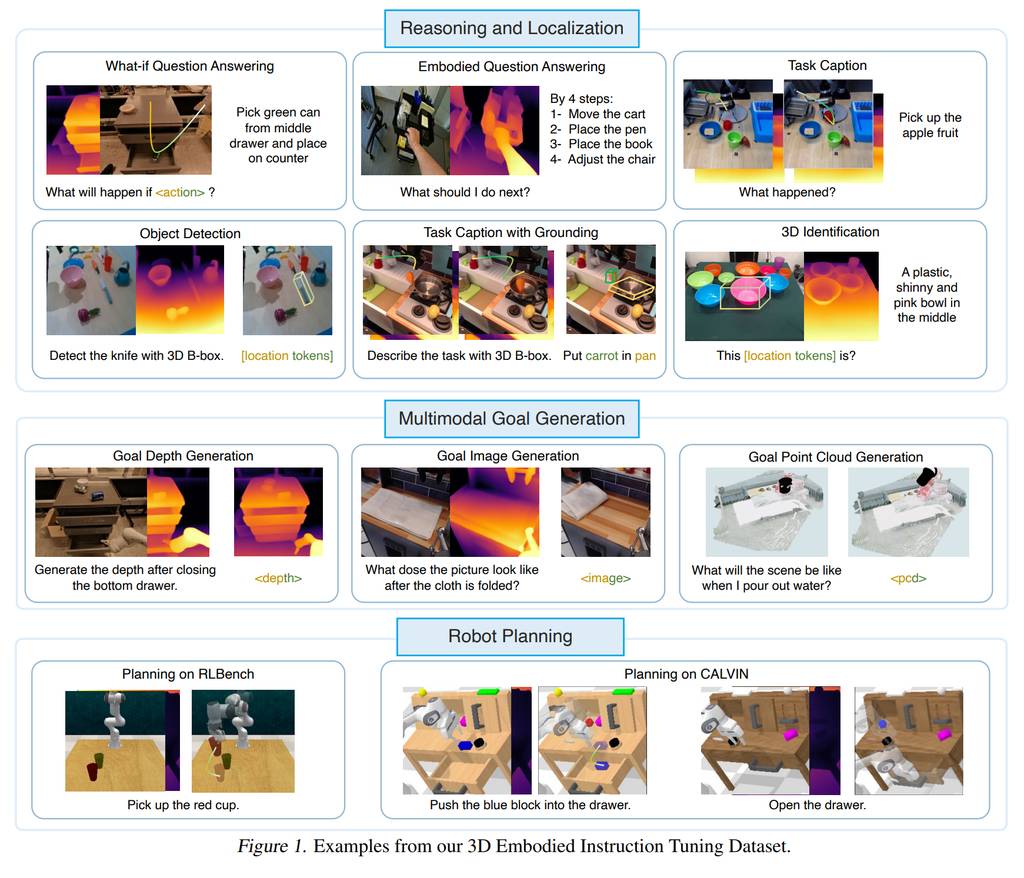 Reasoning and Localization

What-if Question Answering

Pick green can from middle drawer and place on counter

What will happen if <action> ?

Embodied Question Answering

By 4 steps:
1- Move the cart
2- Place the pen
3- Place the book
4- Adjust the chair

What should I do next?

Task Caption

Pick up the apple fruit

What happened?

Object Detection

Detect the knife with 3D B-box.

[location tokens]

Task Caption with Grounding

Describe the task with 3D B-box.

Put carrot in pan

3D Identification

A plastic, shinny and pink bowl in the middle

This [location tokens] is?

Multimodal Goal Generation

Goal Depth Generation

Generate the depth after closing the bottom drawer.

<depth>

Goal Image Generation

What dose the picture look like after the cloth is folded?

<image>

Goal Point Cloud Generation

What will the scene be like when I pour out water?

<pcd>

Robot Planning

Planning on RLBench

Pick up the red cup.

Planning on CALVIN

Push the blue block into the drawer.

Open the drawer.

Figure 1. Examples from our 3D Embodied Instruction Tuning Dataset.